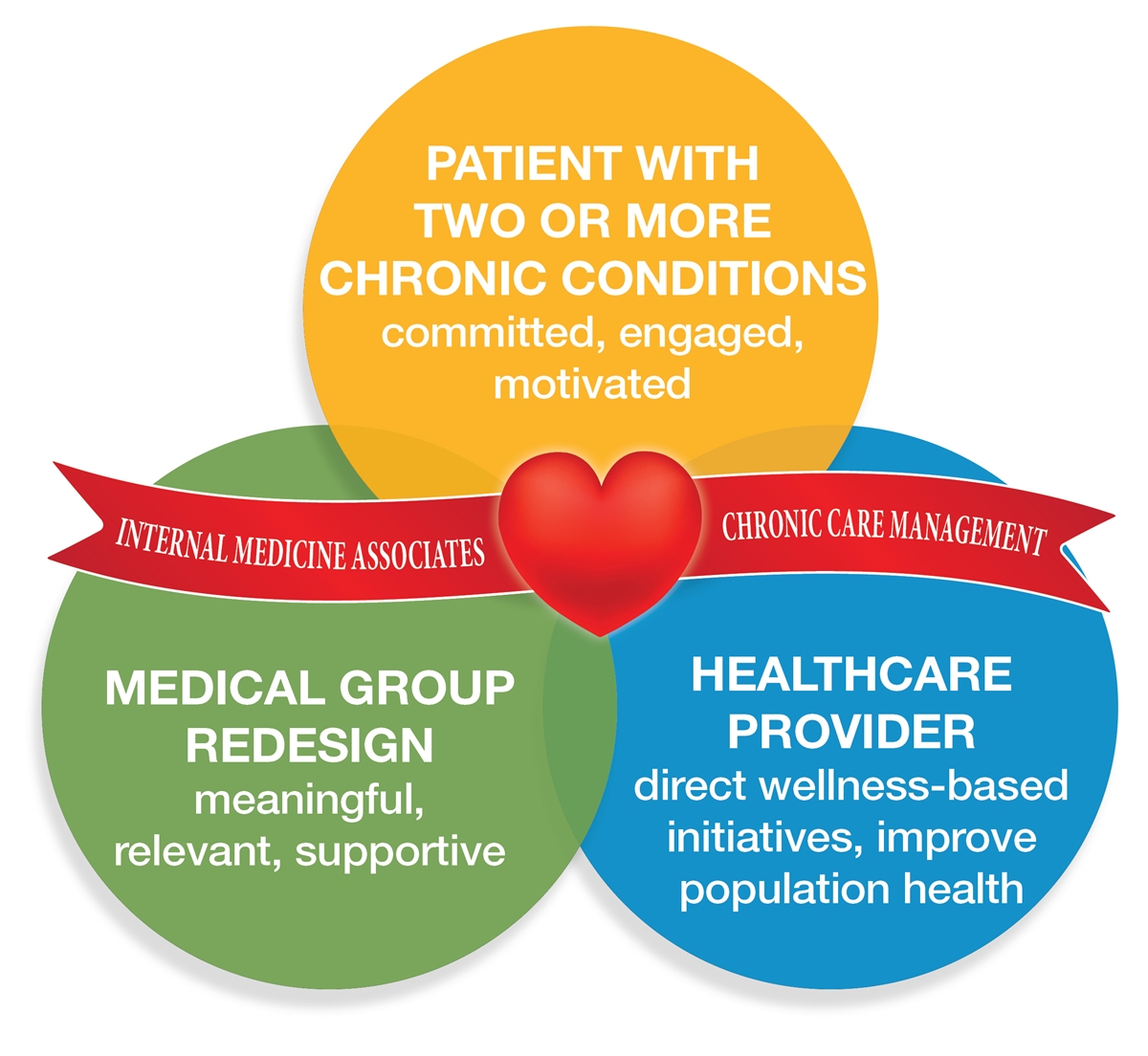 PATIENT WITH TWO OR MORE CHRONIC CONDITIONS
committed, engaged, motivated

INTERNAL MEDICINE ASSOCIATES

CHRONIC CARE MANAGEMENT

MEDICAL GROUP REDESIGN
meaningful, relevant, supportive

HEALTHCARE PROVIDER
direct wellness-based initiatives, improve population health